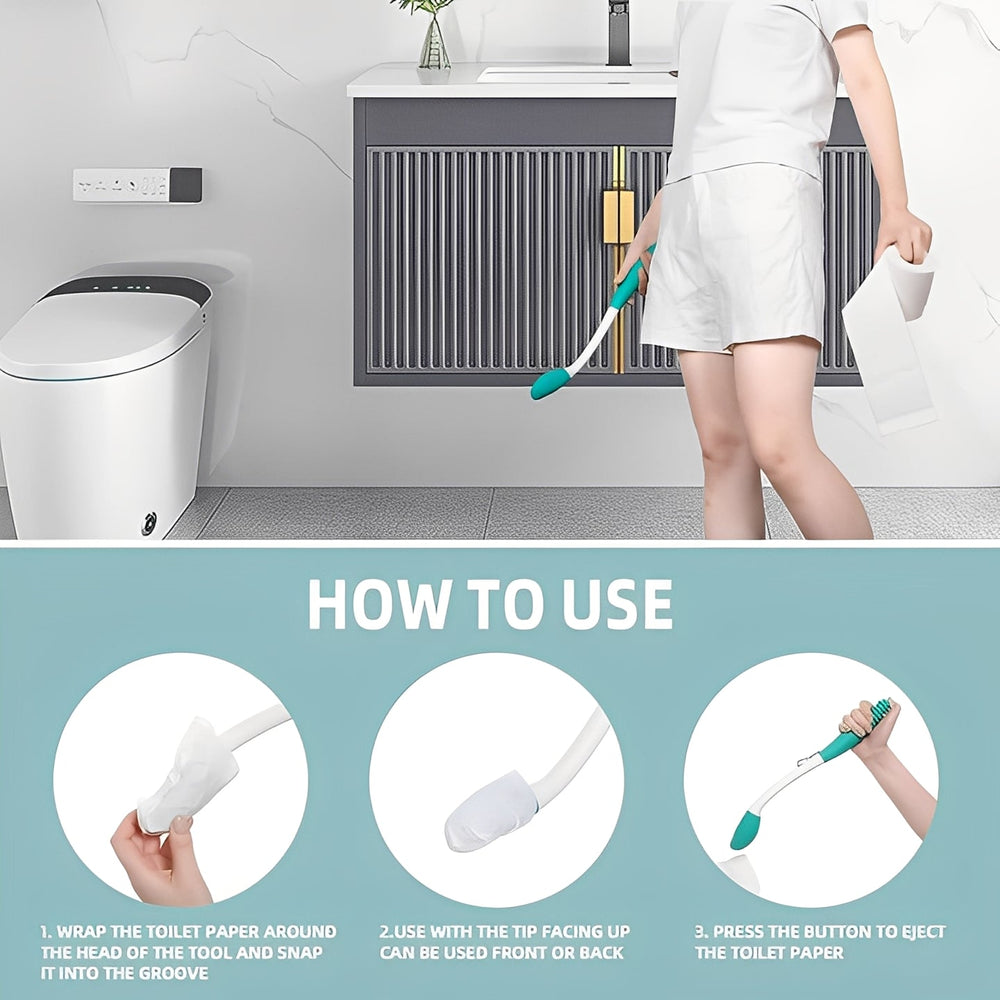 HOW TO USE

1. WRAP THE TOILET PAPER AROUND THE HEAD OF THE TOOL AND SNAP IT INTO THE GROOVE

2.USE WITH THE TIP FACING UP CAN BE USED FRONT OR BACK

3. PRESS THE BUTTON TO EJECT THE TOILET PAPER