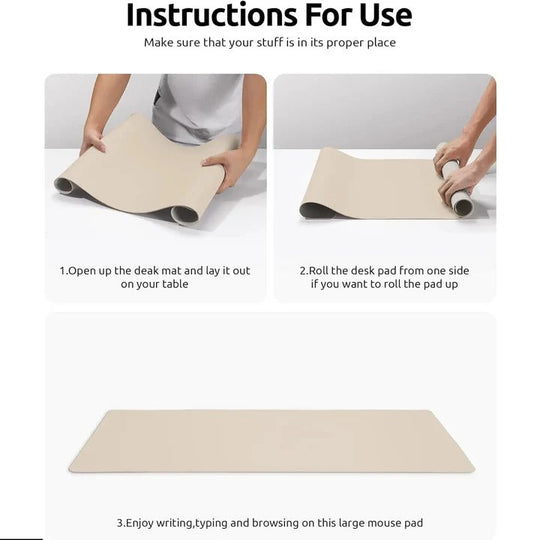 Instructions For Use

Make sure that your stuff is in its proper place

1.Open up the deak mat and lay it out on your table

2.Roll the desk pad from one side if you want to roll the pad up

3.Enjoy writing,typing and browsing on this large mouse pad