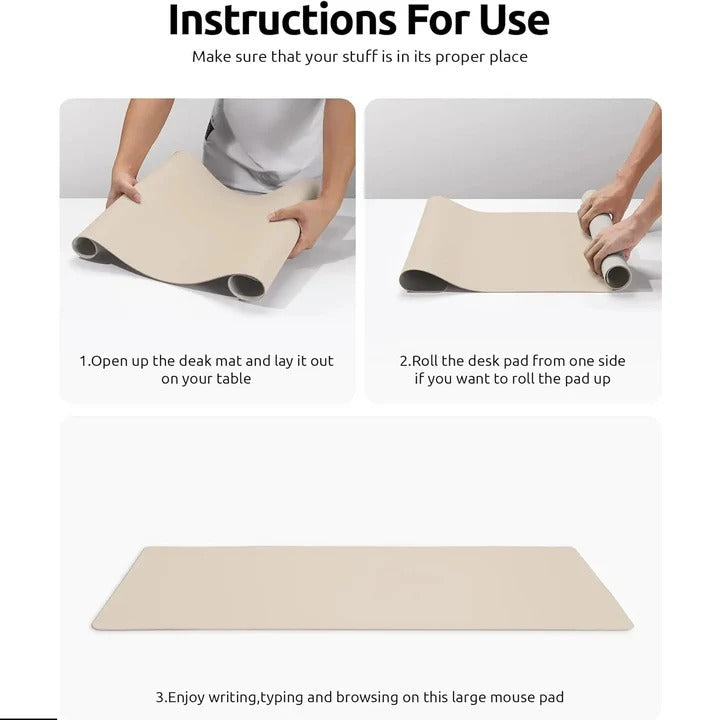 Instructions For Use

Make sure that your stuff is in its proper place

1.Open up the deak mat and lay it out on your table

2.Roll the desk pad from one side if you want to roll the pad up

3.Enjoy writing,typing and browsing on this large mouse pad