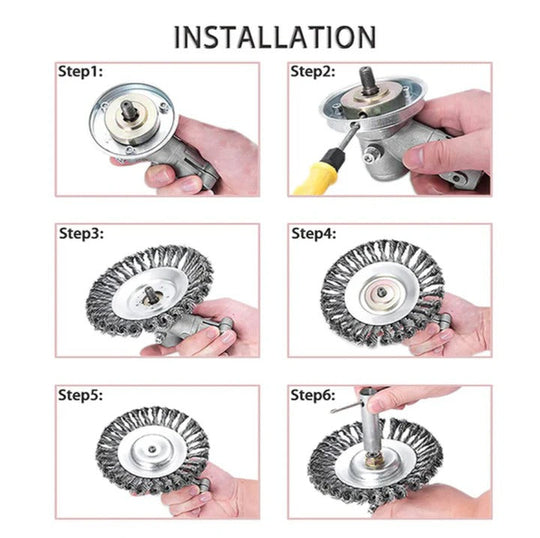 INSTALLATION

Step1:

Step2:

Step3:

Step4:

Step5:

Step6: