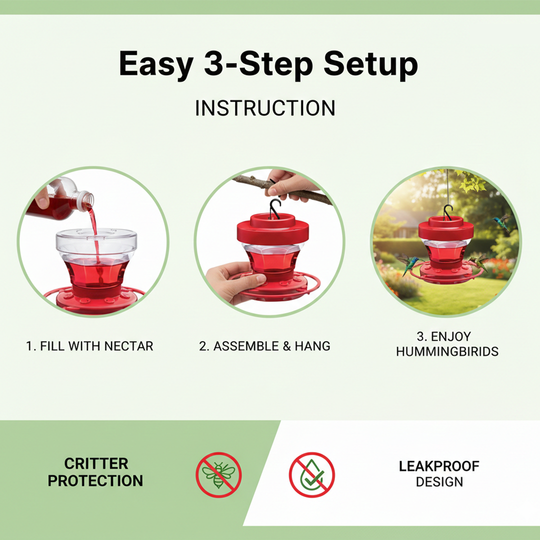 Easy 3-Step Setup

INSTRUCTION

1. FILL WITH NECTAR

2. ASSEMBLE & HANG

3. ENJOY HUMMINGBIRDS

CRITTER PROTECTION

LEAKPROOF DESIGN