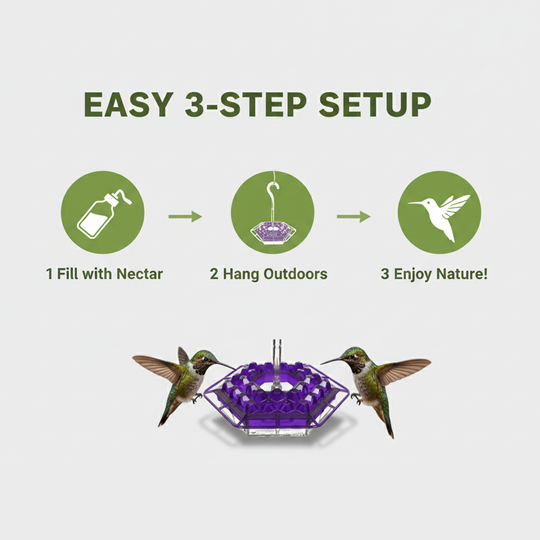 EASY 3-STEP SETUP

1 Fill with Nectar

2 Hang Outdoors

3 Enjoy Nature!