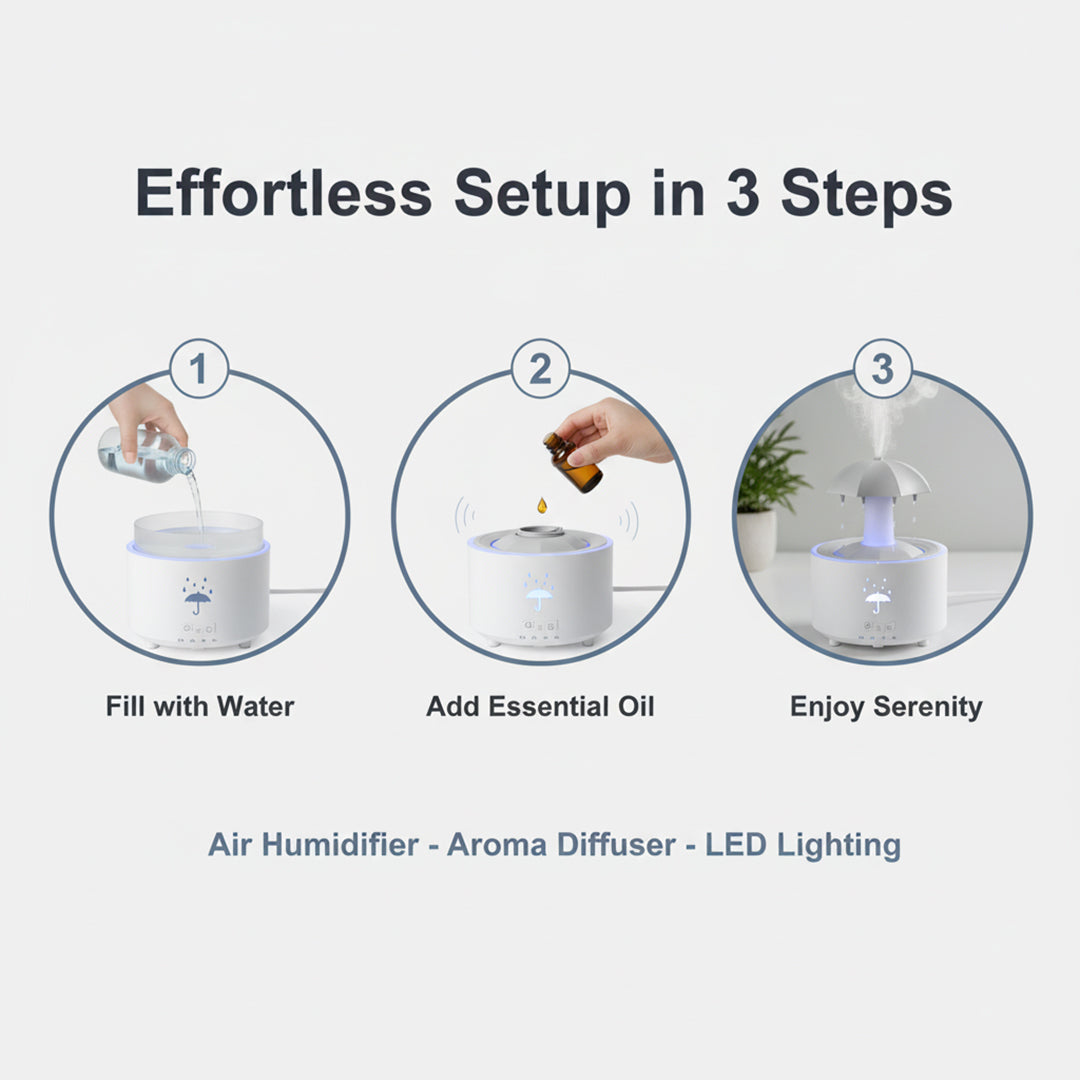 Effortless Setup in 3 Steps

1

Fill with Water

2

Add Essential Oil

3

Enjoy Serenity

Air Humidifier - Aroma Diffuser - LED Lighting