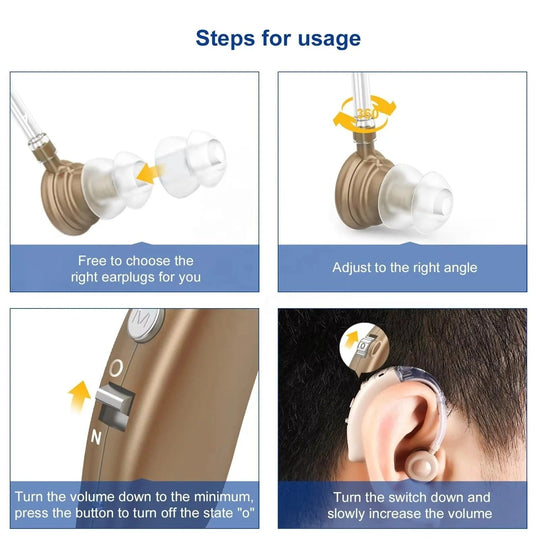 Steps for usage

Free to choose the right earplugs for you

360

Adjust to the right angle

M

O

N

Turn the volume down to the minimum, press the button to turn off the state "o"

Turn the switch down and slowly increase the volume