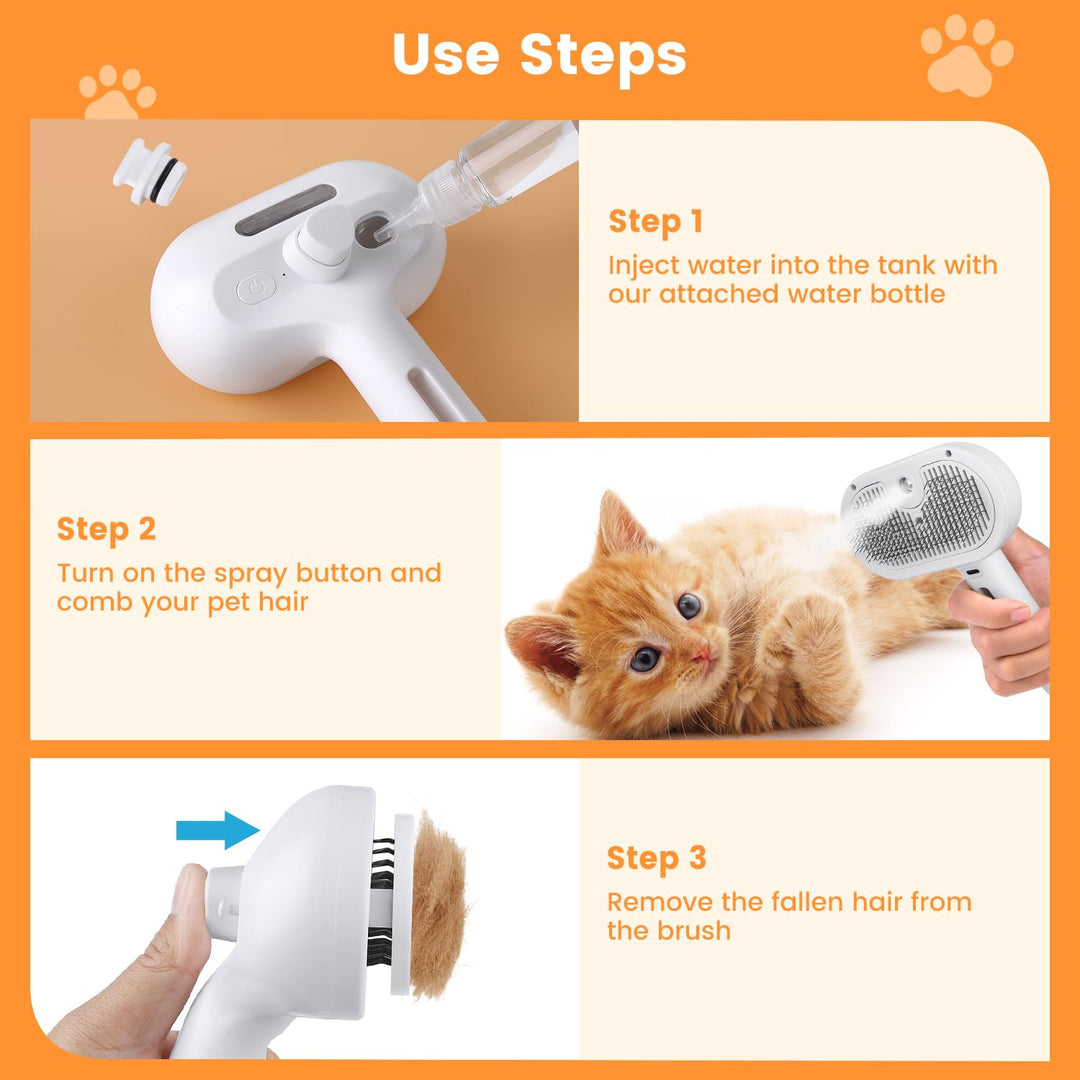 Use Steps

Step 1
Inject water into the tank with our attached water bottle

Step 2
Turn on the spray button and comb your pet hair

Step 3
Remove the fallen hair from the brush