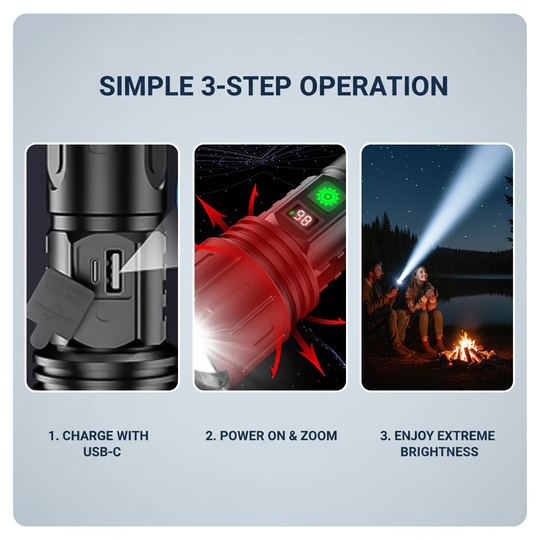 SIMPLE 3-STEP OPERATION

98

1. CHARGE WITH USB-C

2. POWER ON & ZOOM

3. ENJOY EXTREME BRIGHTNESS