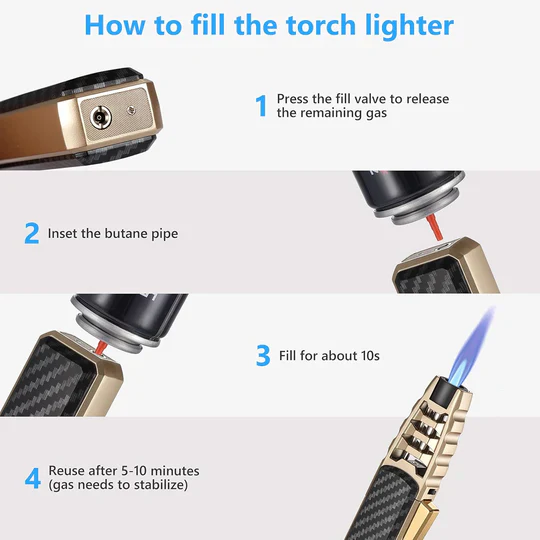 How to fill the torch lighter

1 Press the fill valve to release the remaining gas

2 Inset the butane pipe

3 Fill for about 10s

4 Reuse after 5-10 minutes (gas needs to stabilize)