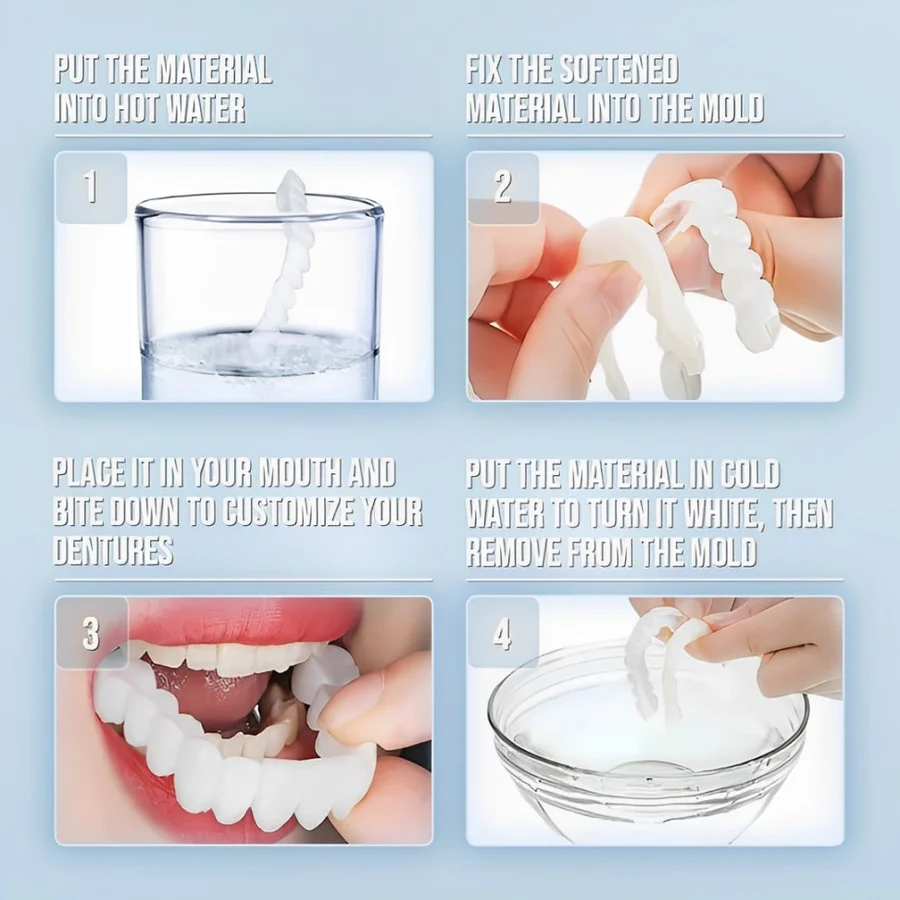 PUT THE MATERIAL INTO HOT WATER

1

FIX THE SOFTENED MATERIAL INTO THE MOLD

2

PLACE IT IN YOUR MOUTH AND BITE DOWN TO CUSTOMIZE YOUR DENTURES

3

PUT THE MATERIAL IN COLD WATER TO TURN IT WHITE, THEN REMOVE FROM THE MOLD

4