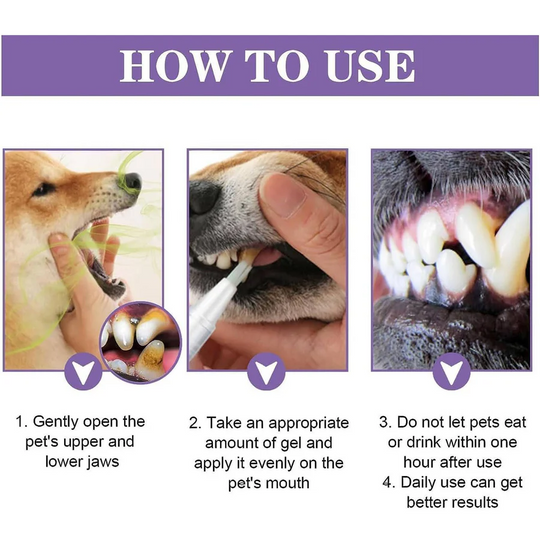 HOW TO USE

1. Gently open the pet's upper and lower jaws

2. Take an appropriate amount of gel and apply it evenly on the pet's mouth

3. Do not let pets eat or drink within one hour after use
4. Daily use can get better results