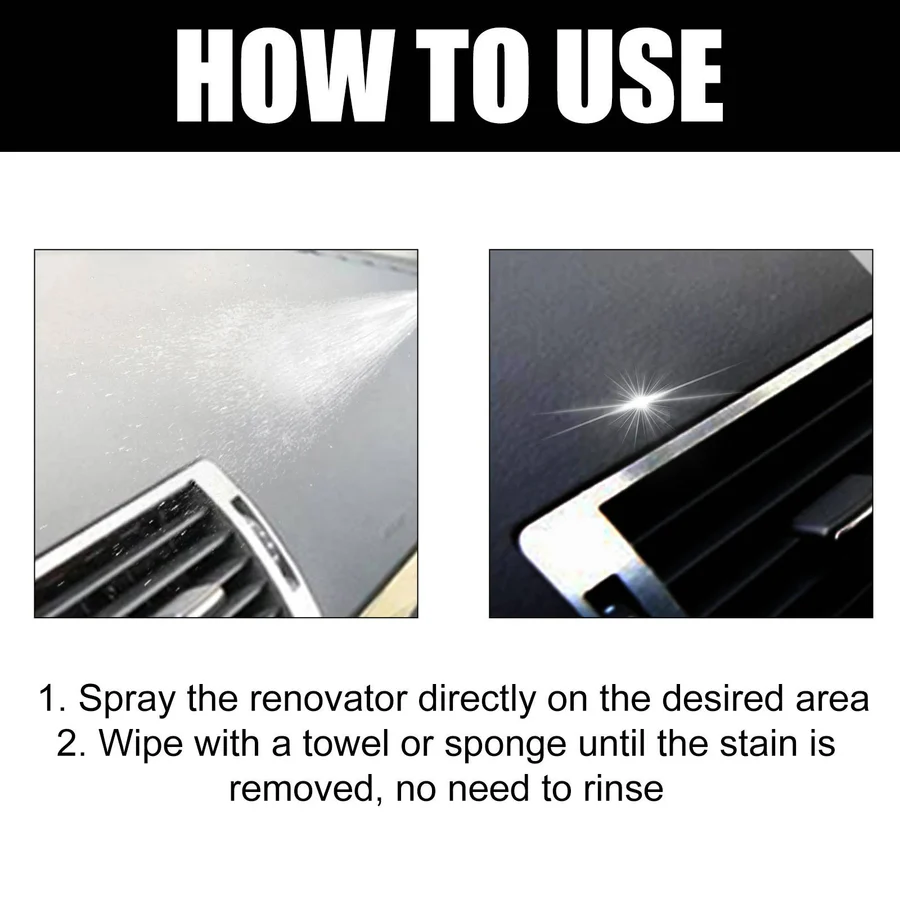 HOW TO USE

1. Spray the renovator directly on the desired area
2. Wipe with a towel or sponge until the stain is removed, no need to rinse