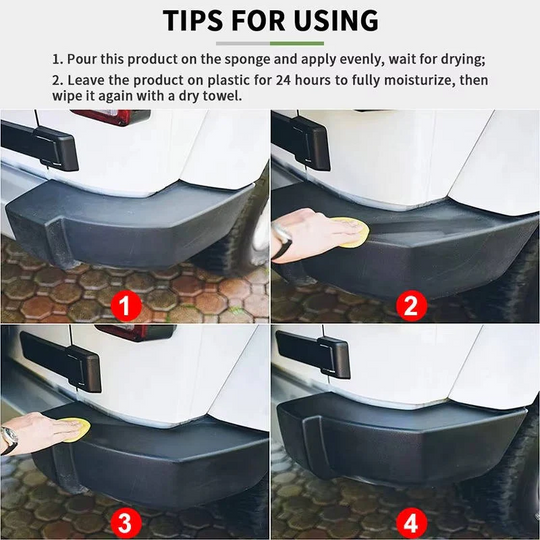 TIPS FOR USING

1. Pour this product on the sponge and apply evenly, wait for drying;

2. Leave the product on plastic for 24 hours to fully moisturize, then wipe it again with a dry towel.

1

2

3

4