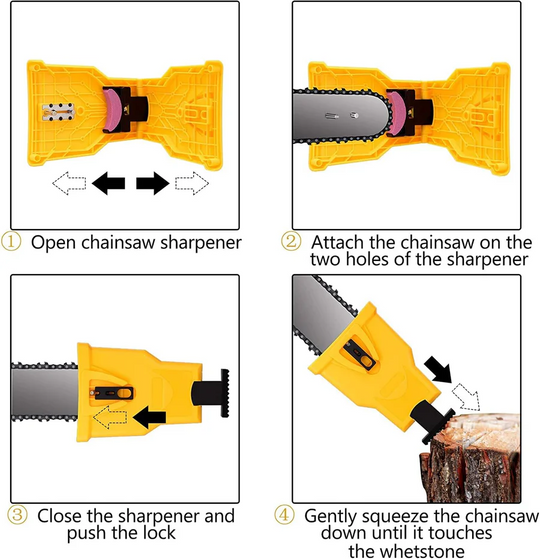 ① Open chainsaw sharpener

② Attach the chainsaw on the two holes of the sharpener

③ Close the sharpener and push the lock

④ Gently squeeze the chainsaw down until it touches the whetstone