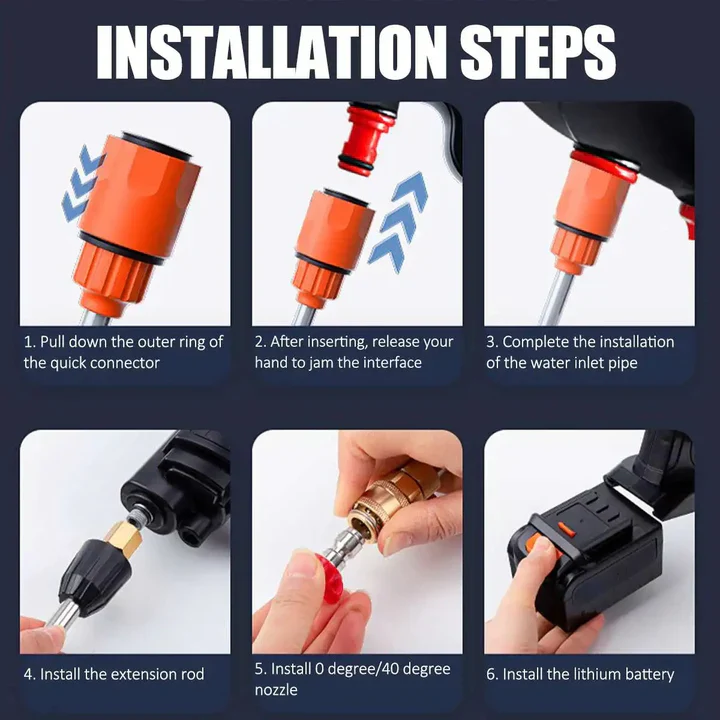 INSTALLATION STEPS

1. Pull down the outer ring of the quick connector

2. After inserting, release your hand to jam the interface

3. Complete the installation of the water inlet pipe

4. Install the extension rod

5. Install 0 degree/40 degree nozzle

6. Install the lithium battery