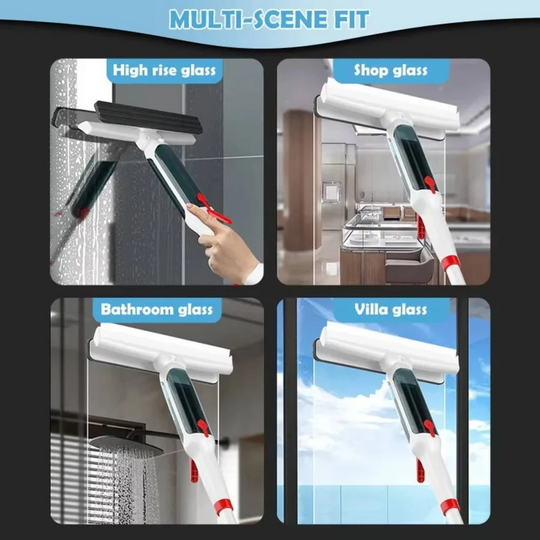 MULTI-SCENE FIT

High rise glass

Shop glass

Bathroom glass

Villa glass