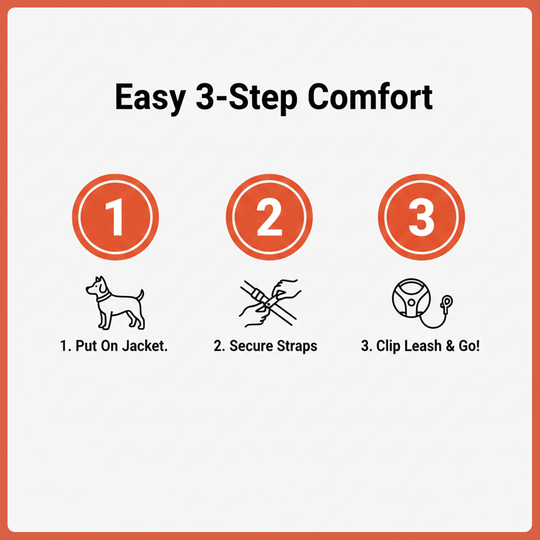 Easy 3-Step Comfort

1

2

3

1. Put On Jacket.

2. Secure Straps

3. Clip Leash & Go!