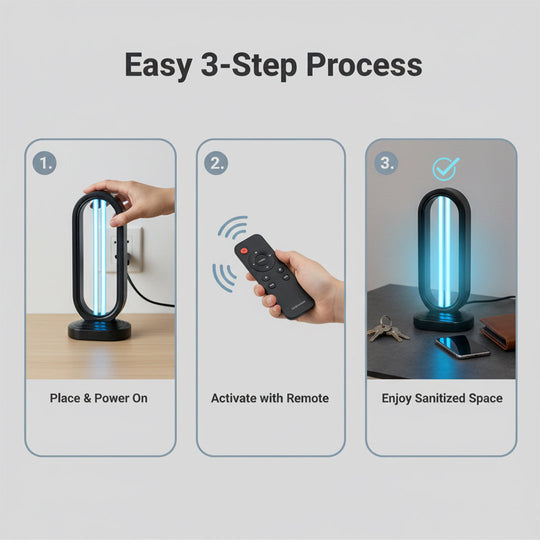 Easy 3-Step Process

1.

Place & Power On

2.

Activate with Remote

3.

Enjoy Sanitized Space