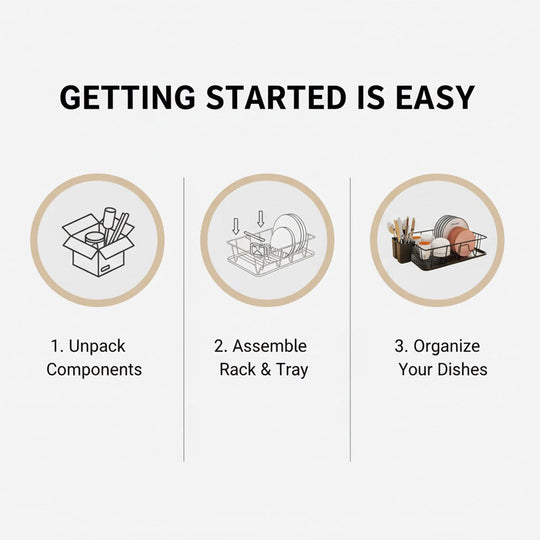 GETTING STARTED IS EASY

1. Unpack Components

2. Assemble Rack & Tray

3. Organize Your Dishes