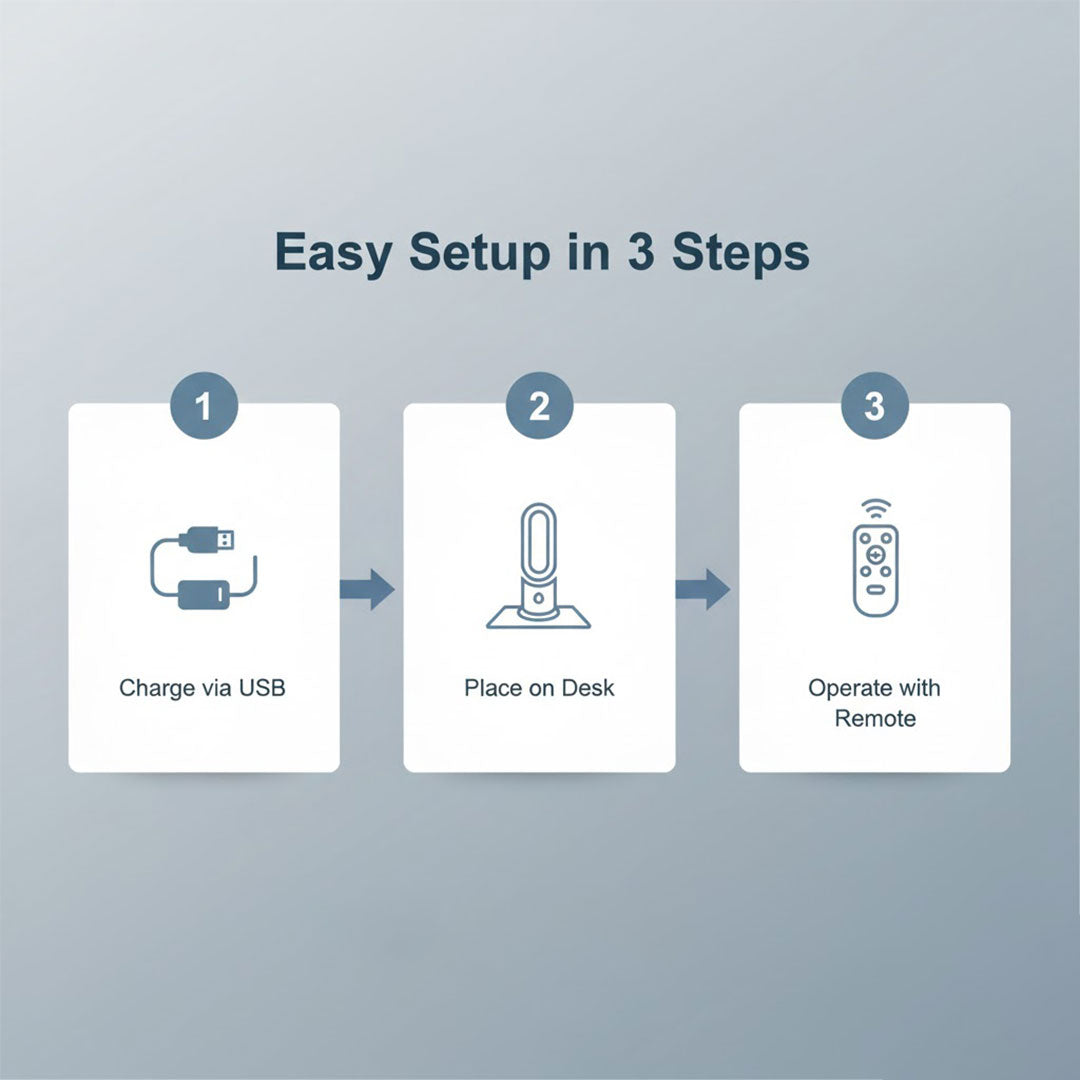 Easy Setup in 3 Steps

1

Charge via USB

2

Place on Desk

3

Operate with Remote