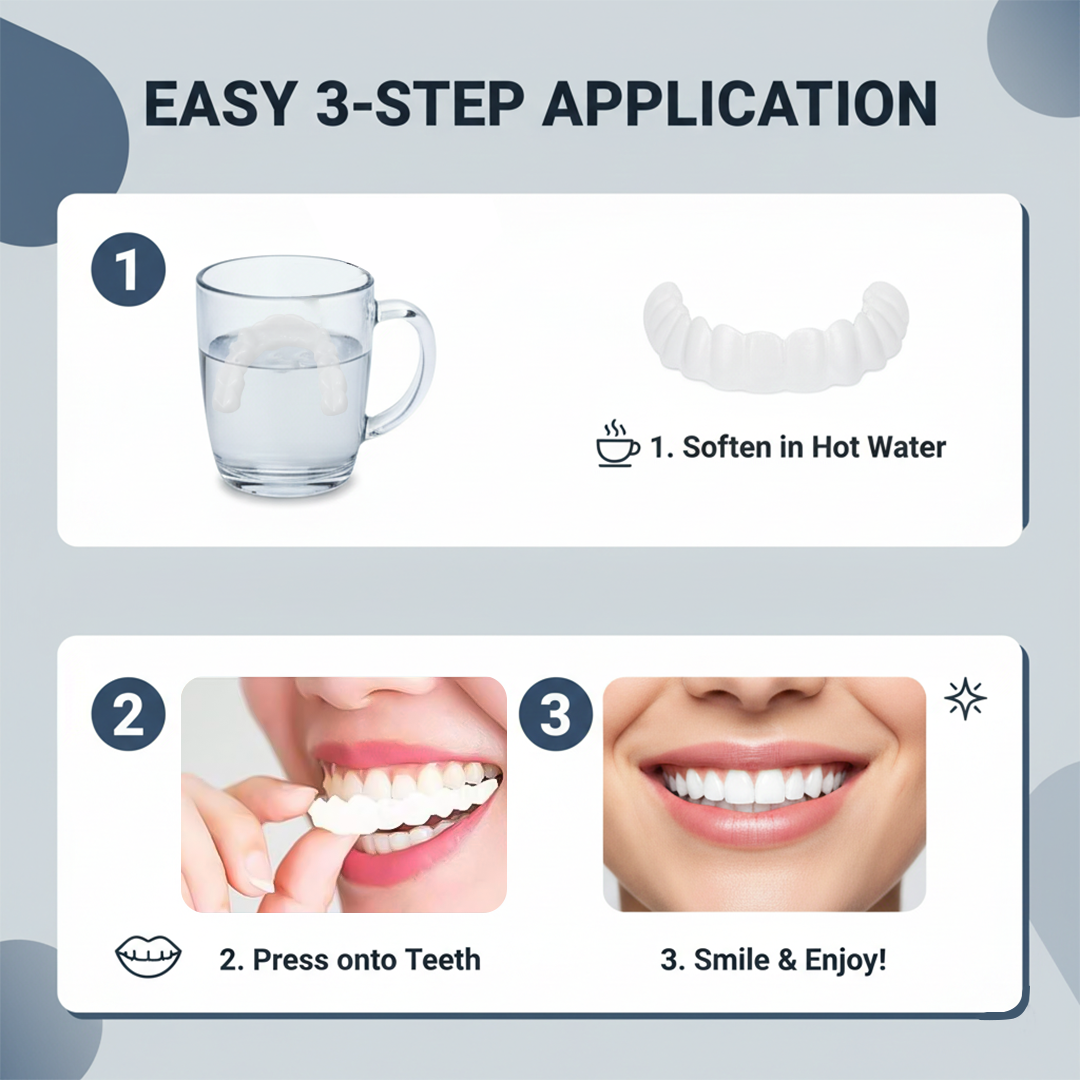 EASY 3-STEP APPLICATION

1

1. Soften in Hot Water

2

3

2. Press onto Teeth

3. Smile & Enjoy!