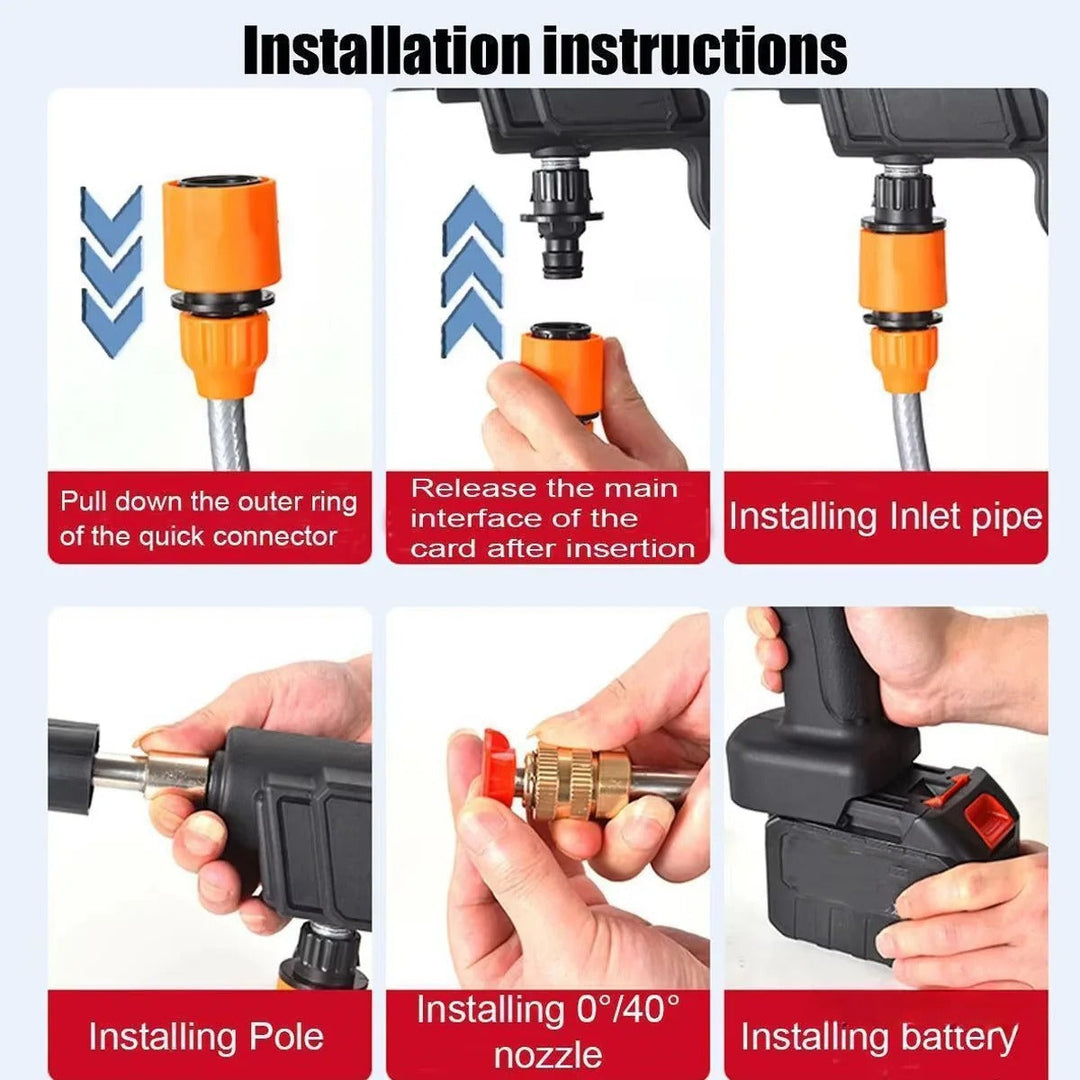 Installation instructions

Pull down the outer ring of the quick connector

Release the main interface of the card after insertion

Installing Inlet pipe

Installing Pole

Installing 0°/40° nozzle

Installing battery