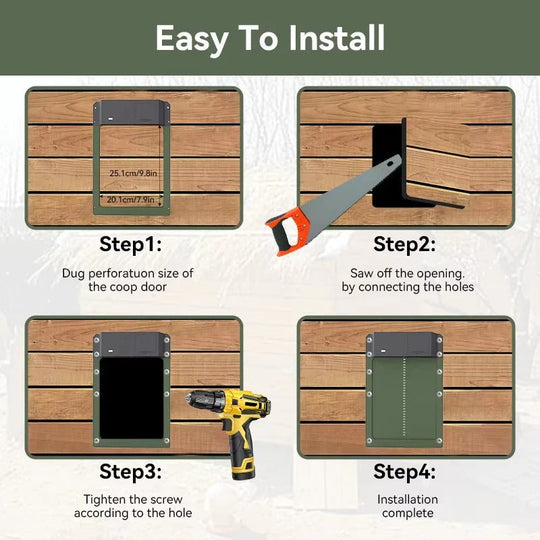 Easy To Install

25.1cm/9.8in

20.1cm/7.9in

Step1:

Dug perforatuon size of the coop door

Step2:

Saw off the opening. by connecting the holes

Step3:

Tighten the screw according to the hole

Step4:

Installation complete