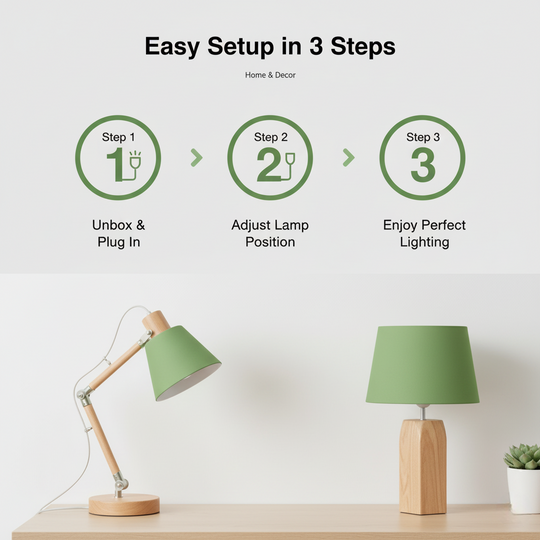 Easy Setup in 3 Steps

Home & Decor

Step 1
1

Unbox & Plug In

Step 2
2

Adjust Lamp Position

Step 3
3

Enjoy Perfect Lighting