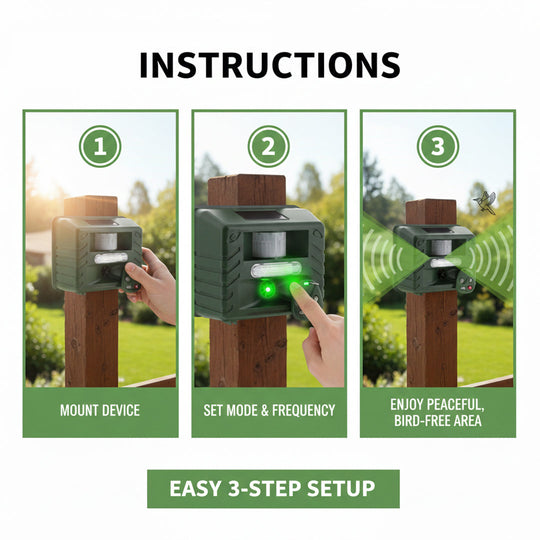 INSTRUCTIONS

1

MOUNT DEVICE

2

SET MODE & FREQUENCY

3

ENJOY PEACEFUL, BIRD-FREE AREA

EASY 3-STEP SETUP