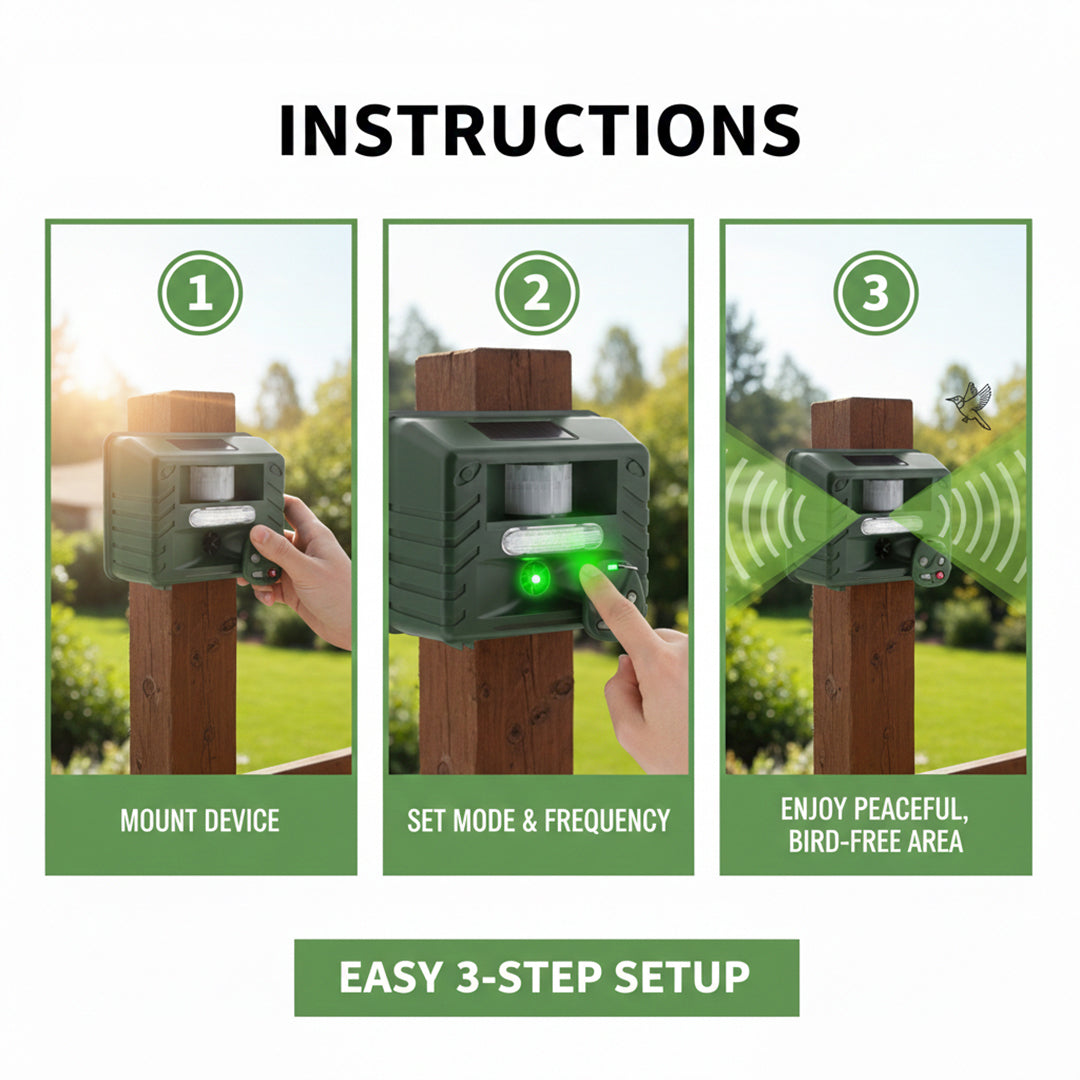 INSTRUCTIONS

1

MOUNT DEVICE

2

SET MODE & FREQUENCY

3

ENJOY PEACEFUL, BIRD-FREE AREA

EASY 3-STEP SETUP