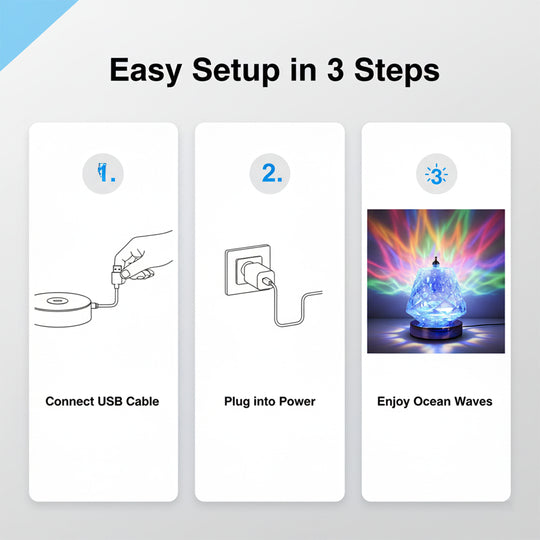 Easy Setup in 3 Steps

1.

Connect USB Cable

2.

Plug into Power

3

Enjoy Ocean Waves