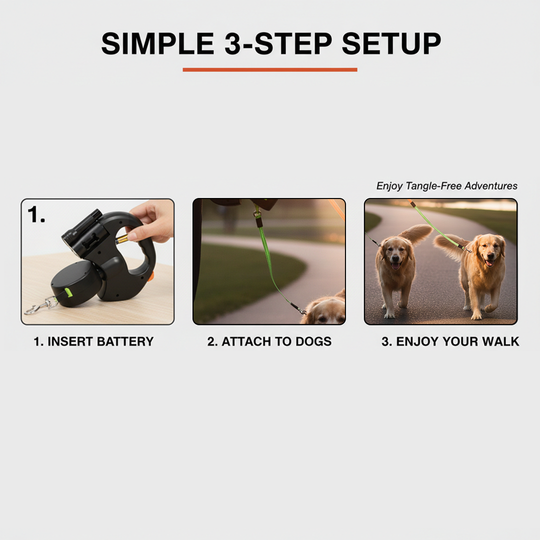 SIMPLE 3-STEP SETUP

Enjoy Tangle-Free Adventures

1.

1. INSERT BATTERY

2. ATTACH TO DOGS

3. ENJOY YOUR WALK