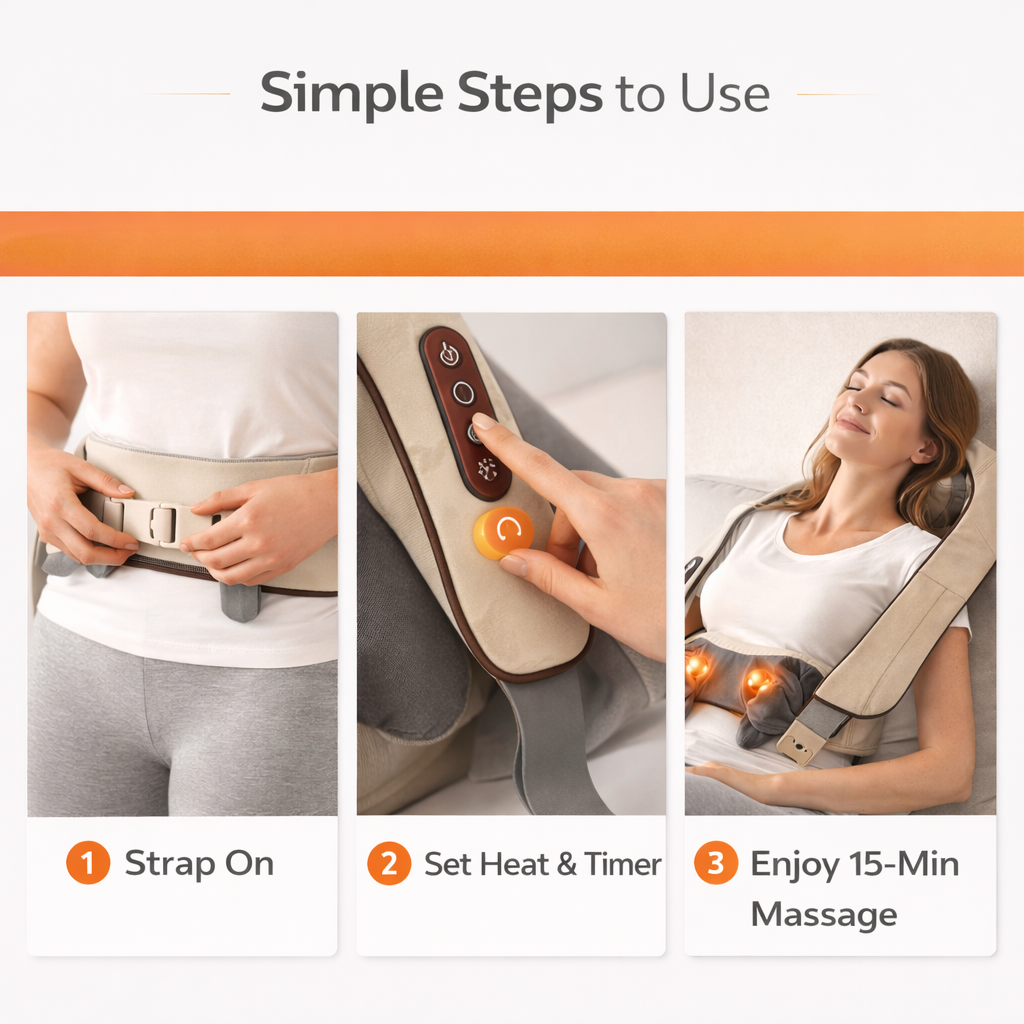 Simple Steps to Use

1 Strap On

2 Set Heat & Timer

3 Enjoy 15-Min Massage