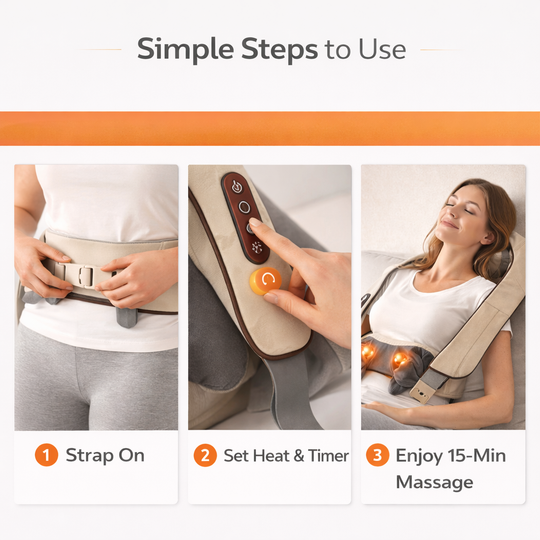 Simple Steps to Use

1 Strap On

2 Set Heat & Timer

3 Enjoy 15-Min Massage