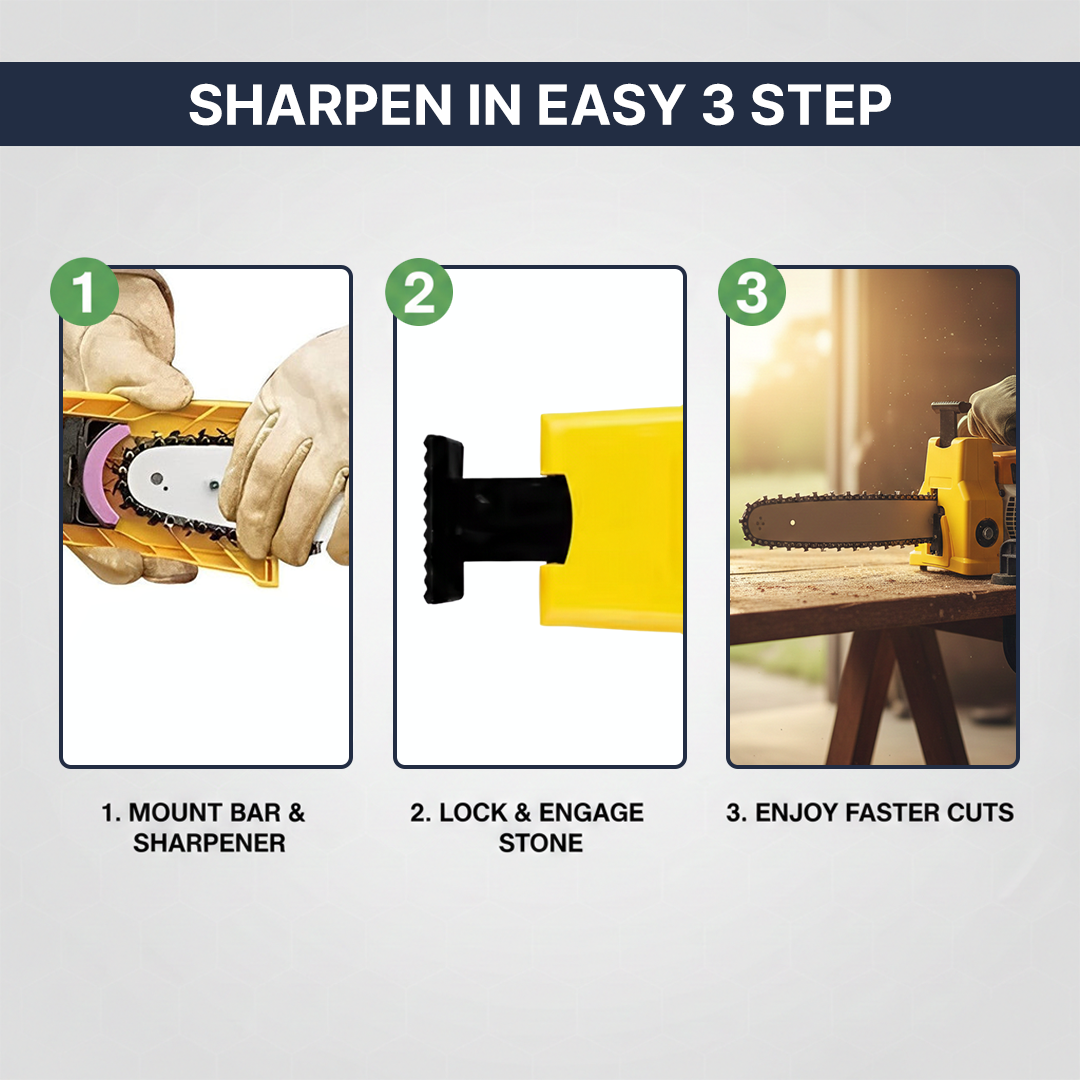 SHARPEN IN EASY 3 STEP

1

2

3

1. MOUNT BAR & SHARPENER

2. LOCK & ENGAGE STONE

3. ENJOY FASTER CUTS