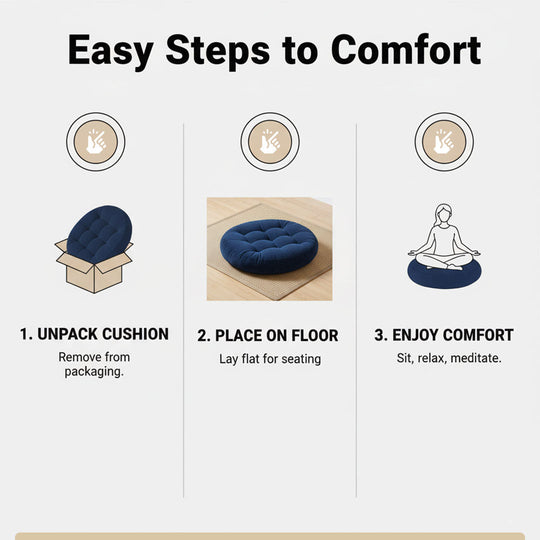 Easy Steps to Comfort

1. UNPACK CUSHION
Remove from packaging.

2. PLACE ON FLOOR
Lay flat for seating

3. ENJOY COMFORT
Sit, relax, meditate.