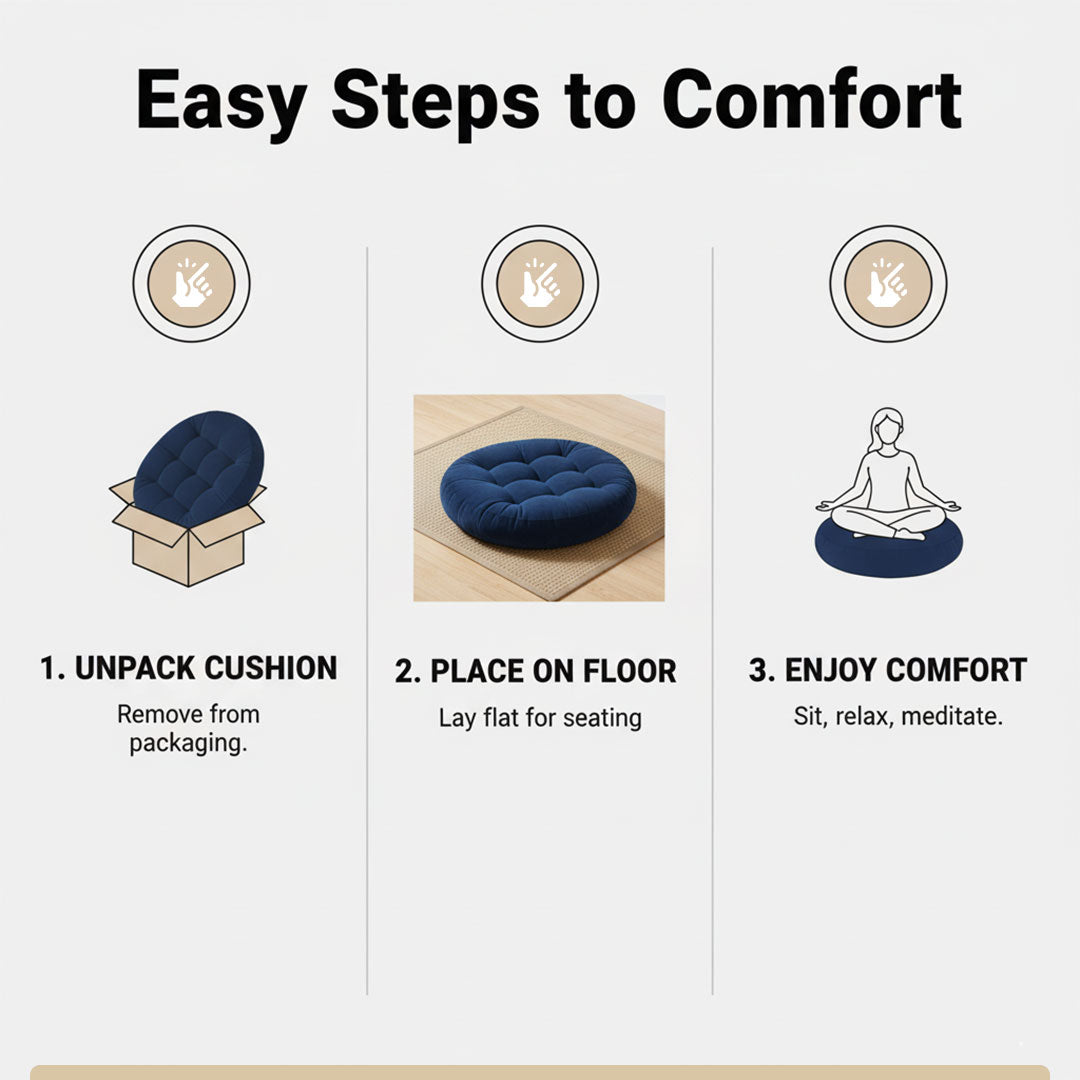 Easy Steps to Comfort

1. UNPACK CUSHION
Remove from packaging.

2. PLACE ON FLOOR
Lay flat for seating

3. ENJOY COMFORT
Sit, relax, meditate.