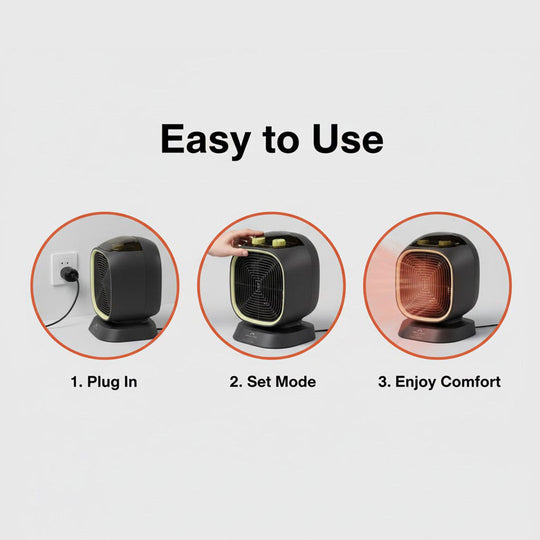 Easy to Use

1. Plug In

2. Set Mode

3. Enjoy Comfort