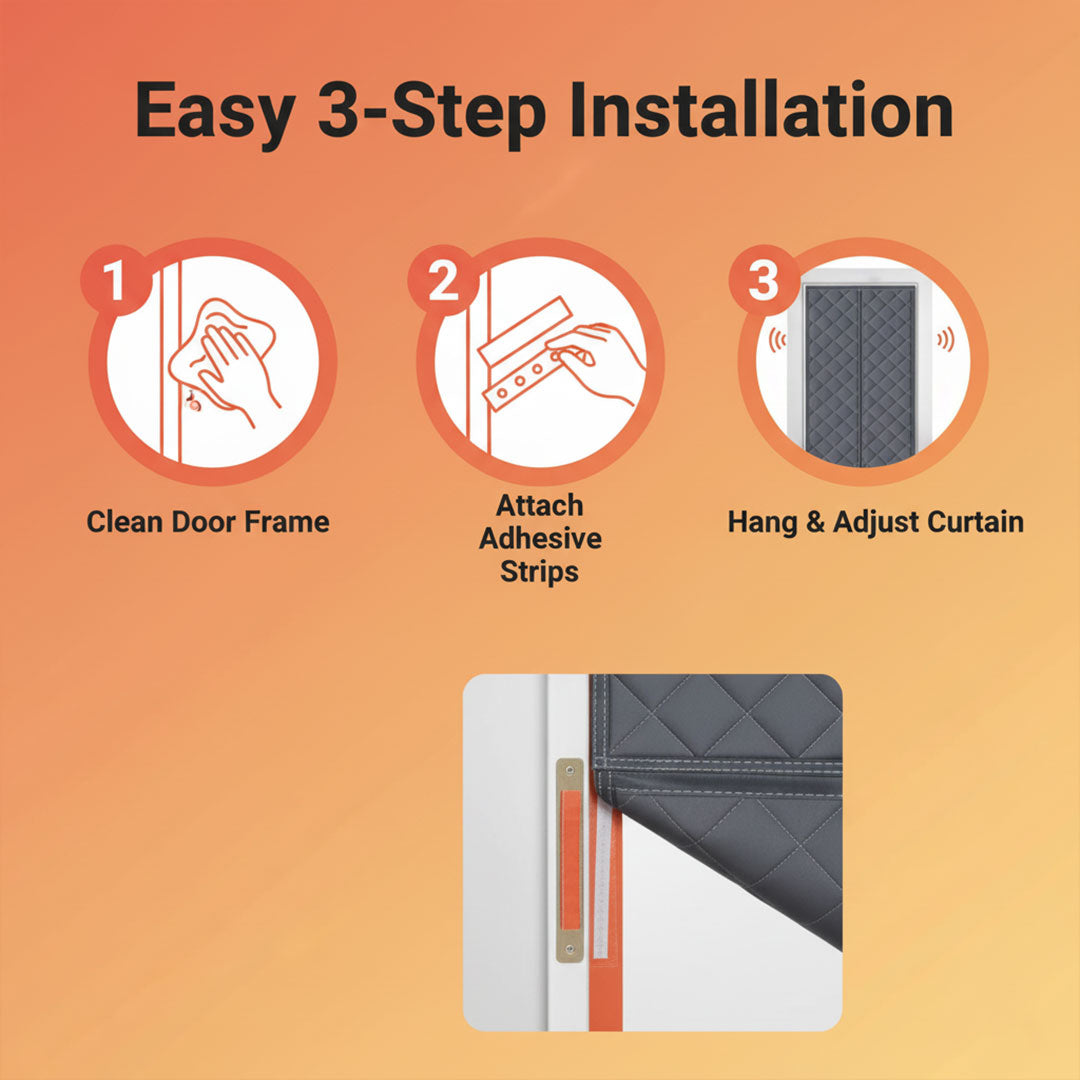 Easy 3-Step Installation

1

Clean Door Frame

2

Attach Adhesive Strips

3

Hang & Adjust Curtain