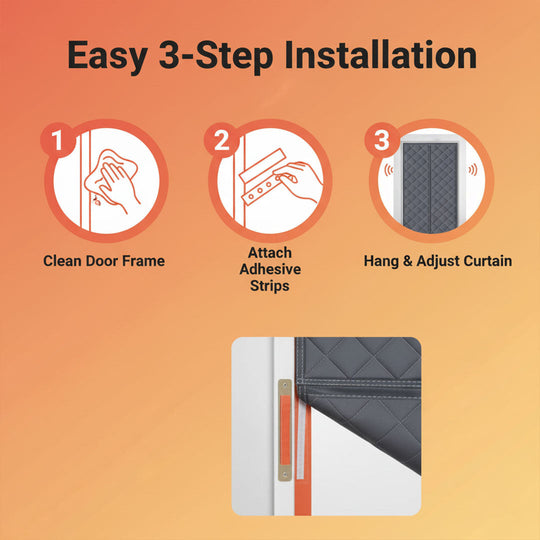 Easy 3-Step Installation

1
Clean Door Frame

2
Attach Adhesive Strips

3
Hang & Adjust Curtain