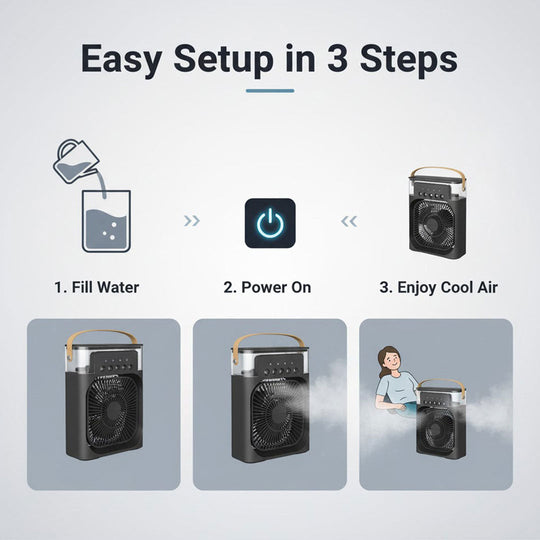 Easy Setup in 3 Steps

1. Fill Water

2. Power On

3. Enjoy Cool Air