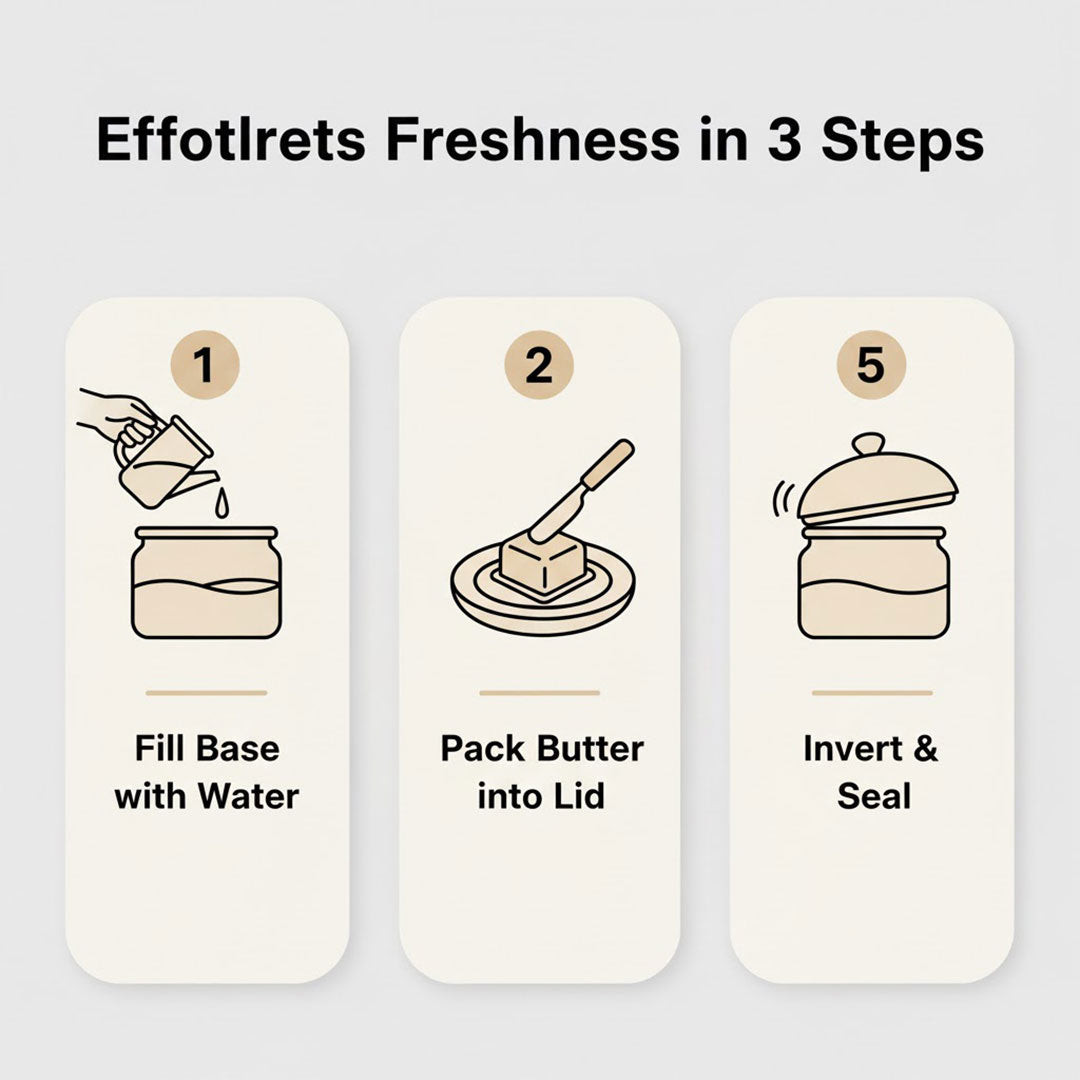 Effotlrets Freshness in 3 Steps

1

Fill Base with Water

2

Pack Butter into Lid

5

Invert & Seal