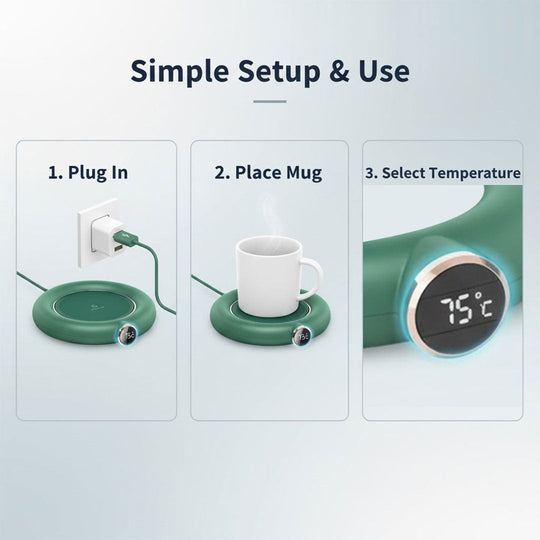 Simple Setup & Use

1. Plug In

2. Place Mug

3. Select Temperature

75°C