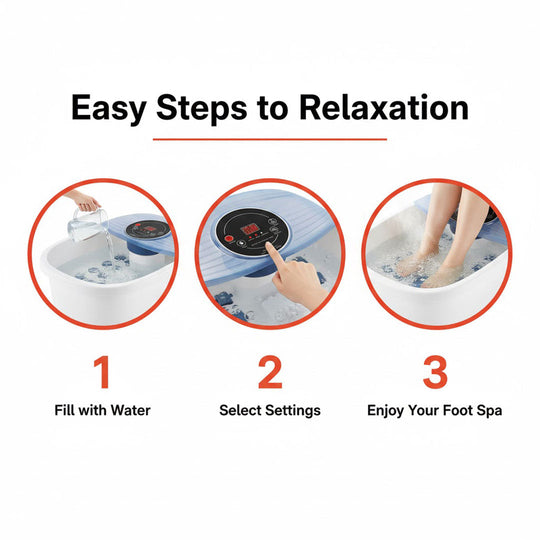 Easy Steps to Relaxation

1
Fill with Water

2
Select Settings

3
Enjoy Your Foot Spa