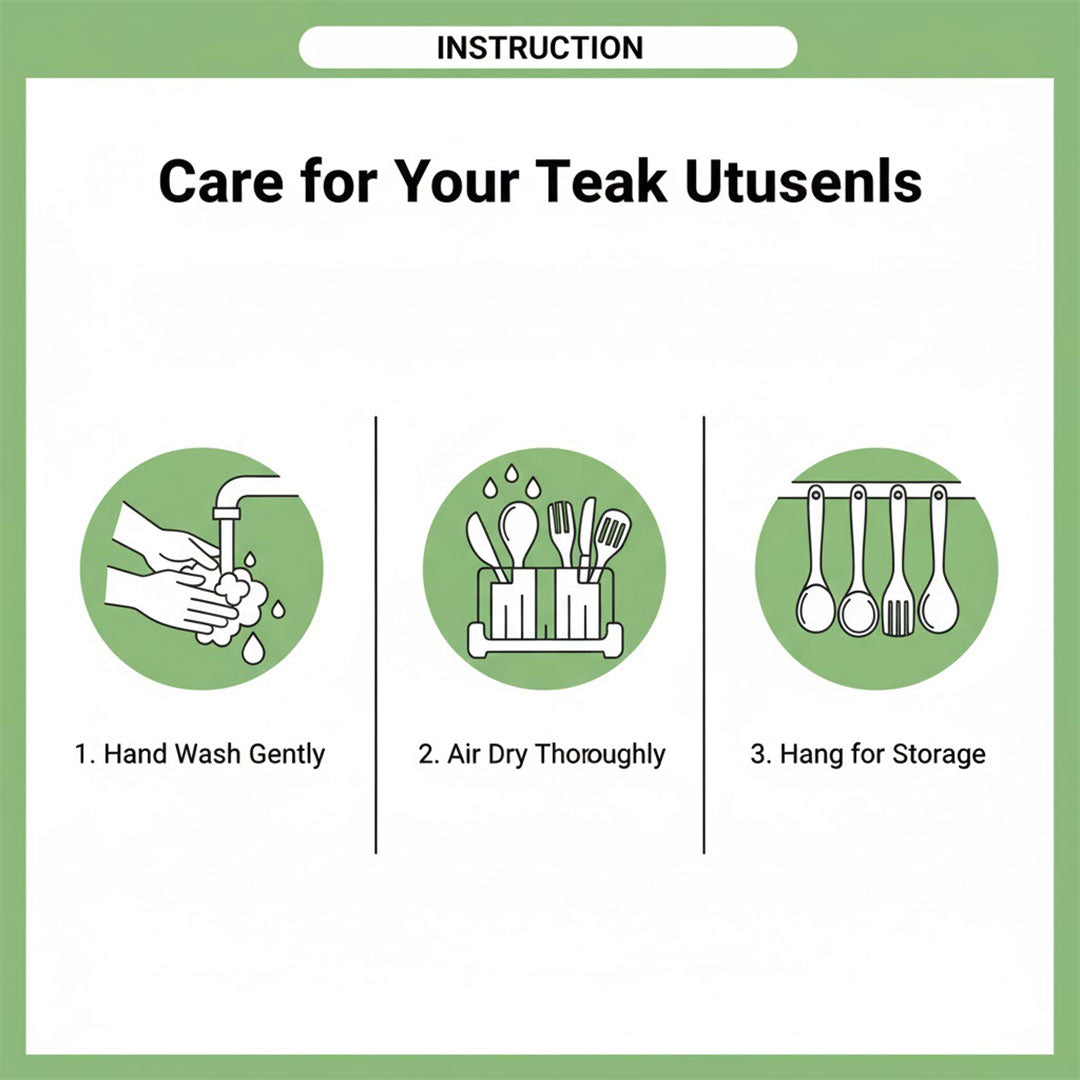 INSTRUCTION

Care for Your Teak Utusenls

1. Hand Wash Gently

2. Air Dry Thoroughly

3. Hang for Storage