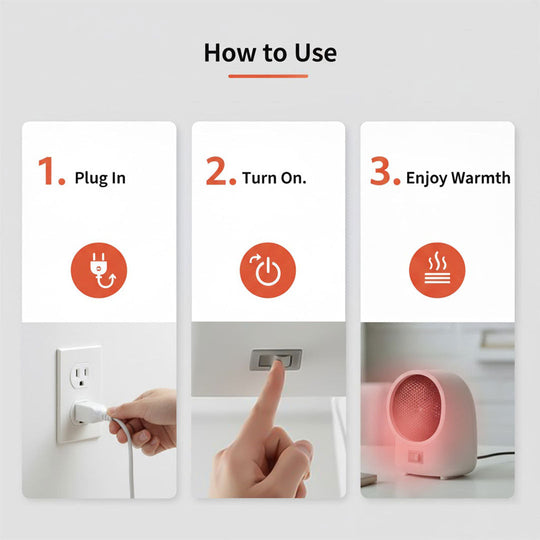 How to Use

1. Plug In

2. Turn On.

3. Enjoy Warmth