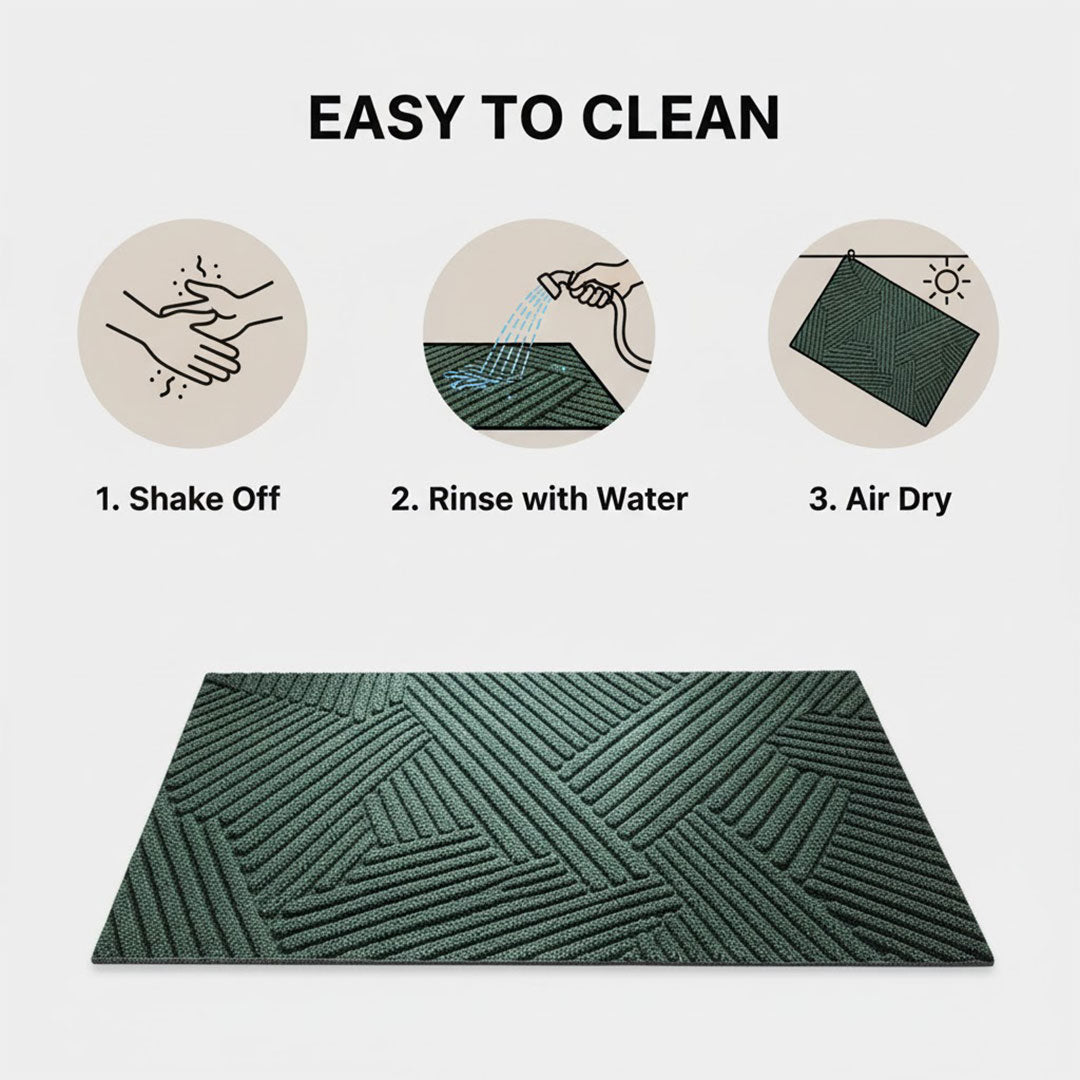 EASY TO CLEAN

1. Shake Off

2. Rinse with Water

3. Air Dry