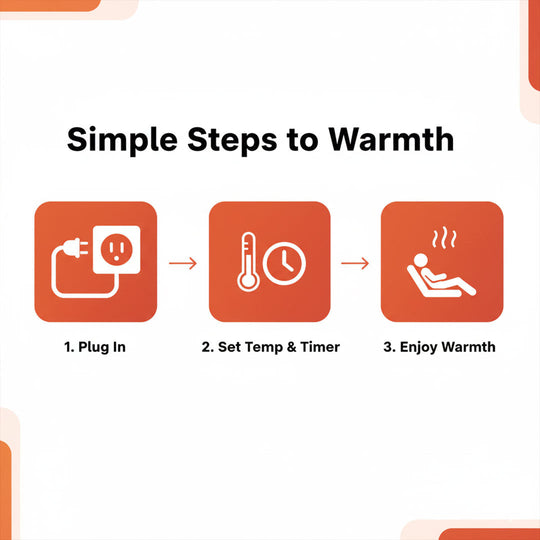 Simple Steps to Warmth

1. Plug In

2. Set Temp & Timer

3. Enjoy Warmth