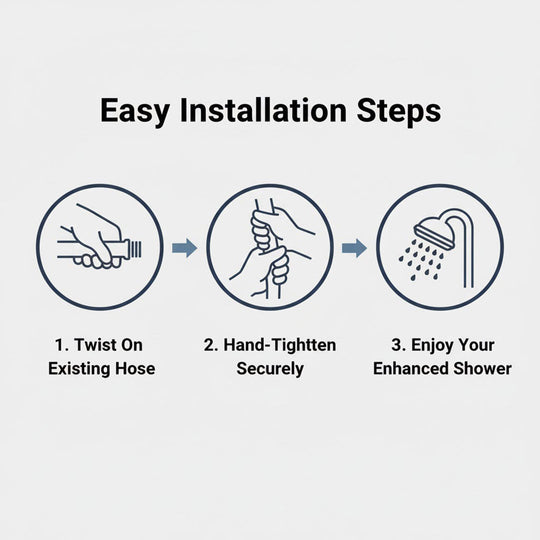 Easy Installation Steps

1. Twist On Existing Hose

2. Hand-Tightten Securely

3. Enjoy Your Enhanced Shower