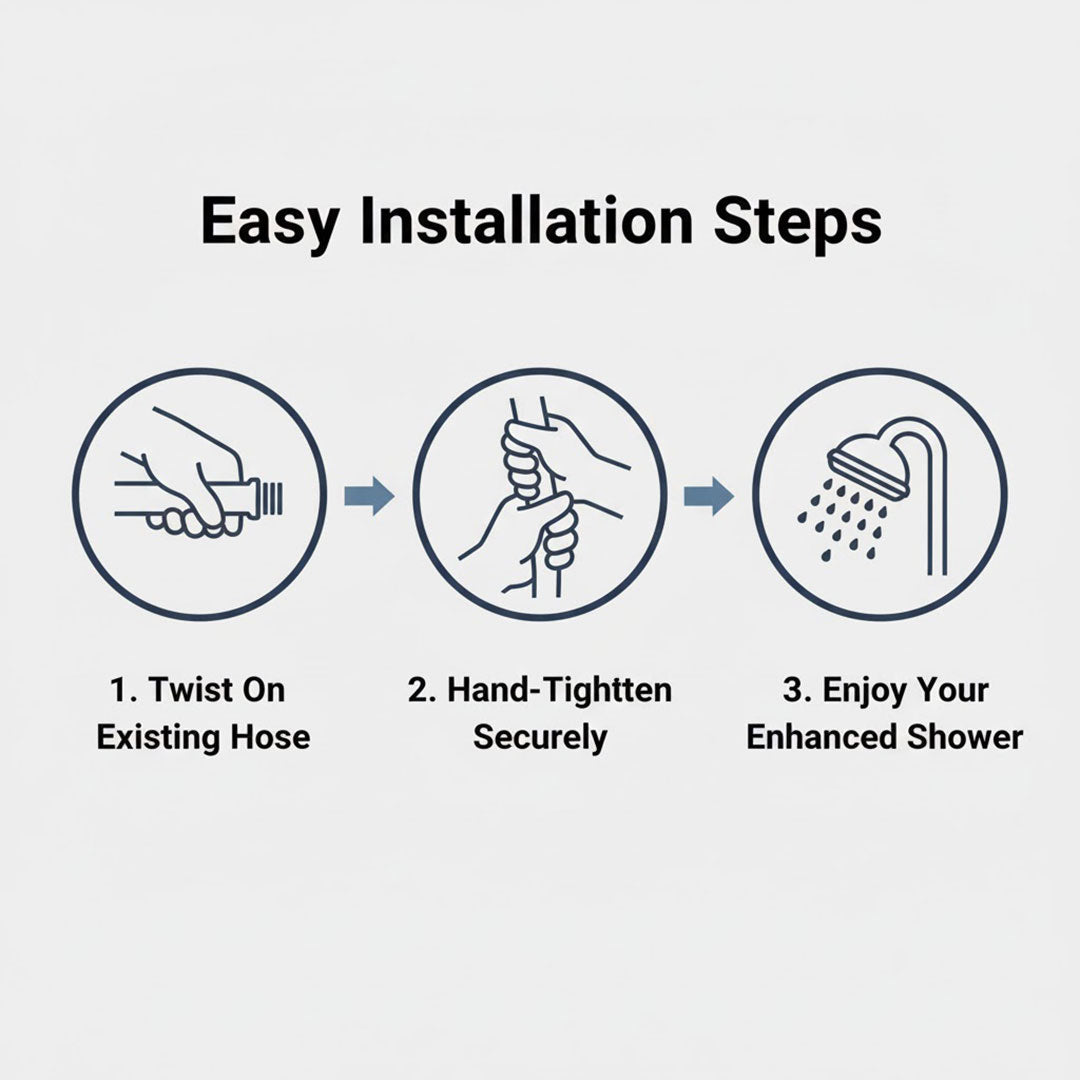 Easy Installation Steps

1. Twist On Existing Hose

2. Hand-Tightten Securely

3. Enjoy Your Enhanced Shower