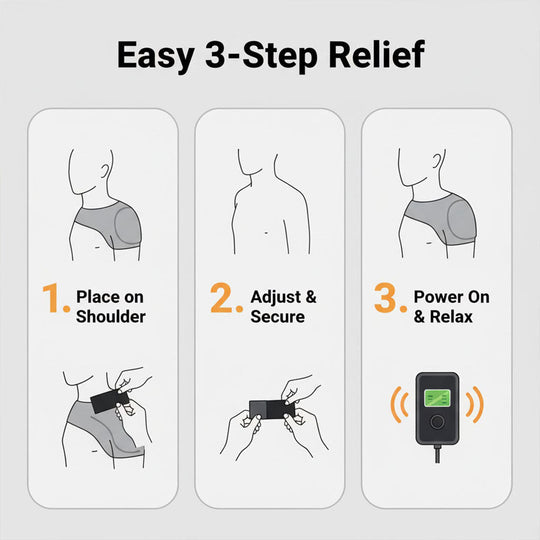 Easy 3-Step Relief

1. Place on Shoulder

2. Adjust & Secure

3. Power On & Relax