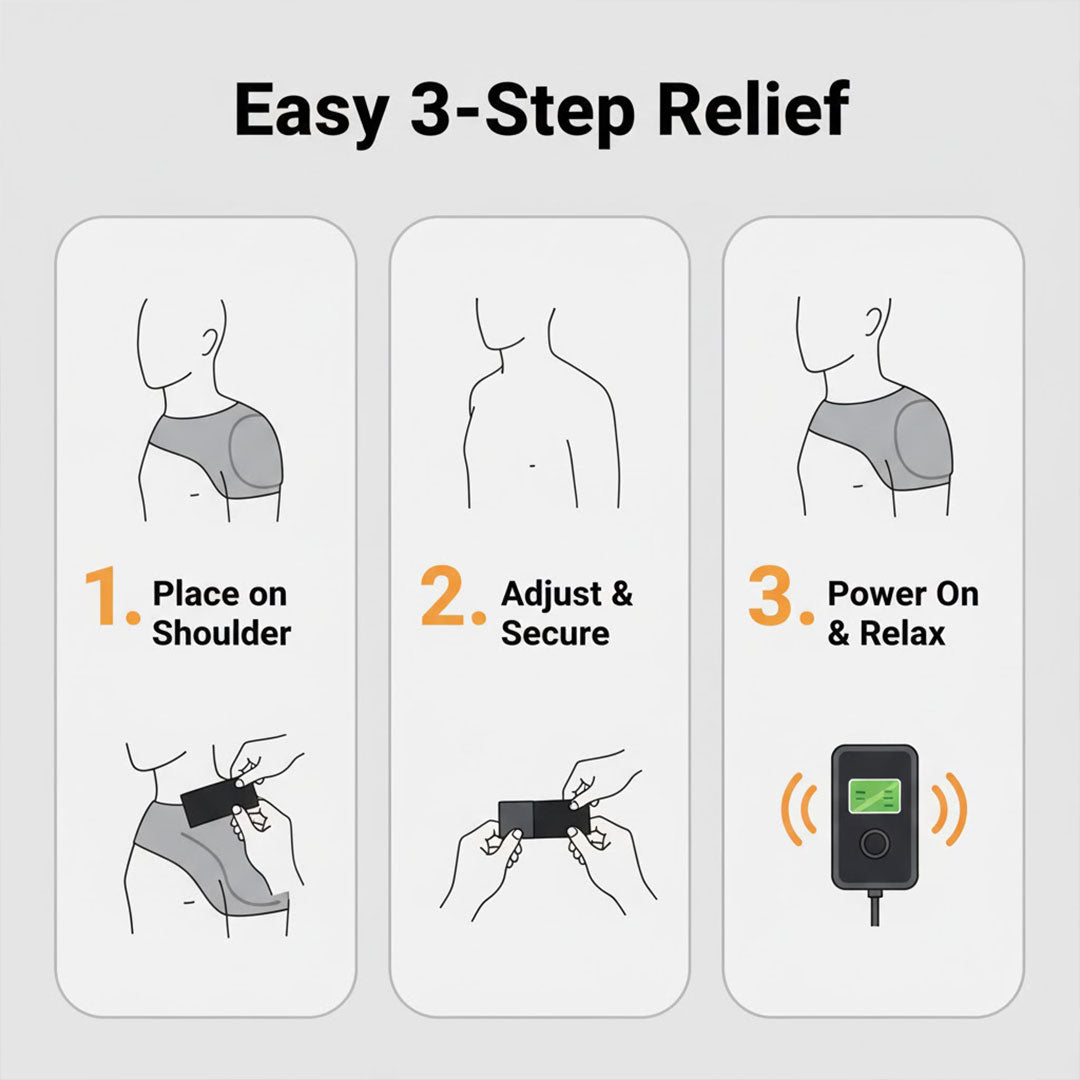 Easy 3-Step Relief

1. Place on Shoulder

2. Adjust & Secure

3. Power On & Relax